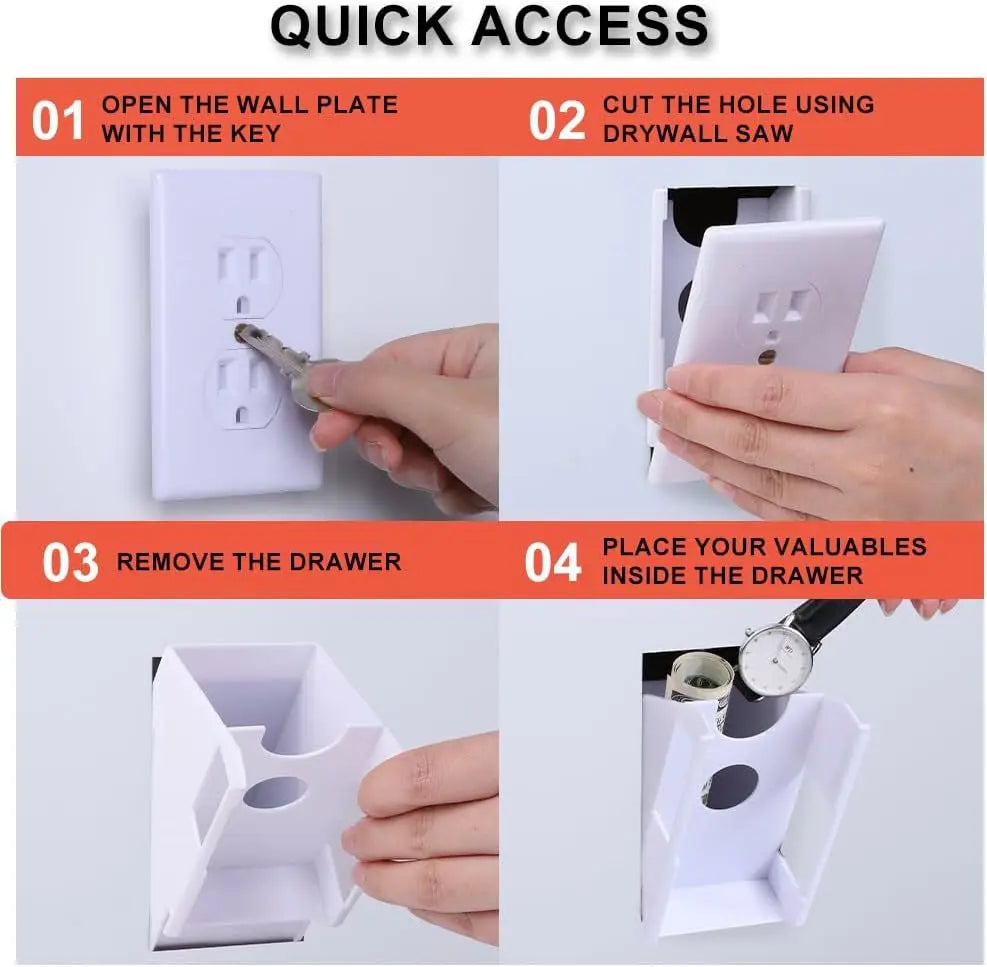 QUICK ACCESS

01 OPEN THE WALL PLATE WITH THE KEY

02 CUT THE HOLE USING DRYWALL SAW

03 REMOVE THE DRAWER

04 PLACE YOUR VALUABLES INSIDE THE DRAWER