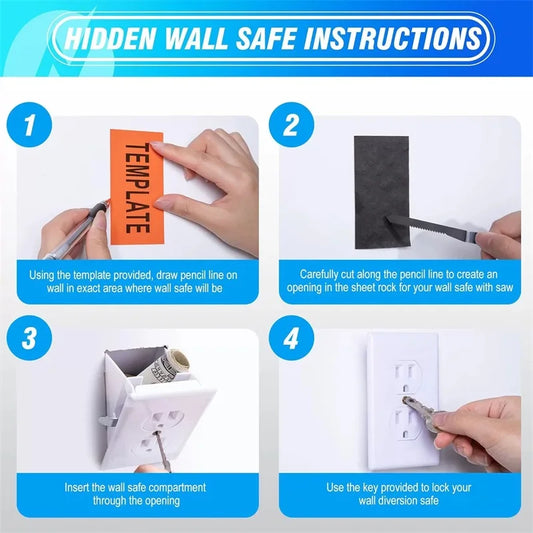 HIDDEN WALL SAFE INSTRUCTIONS

1

TEMPLATE

Using the template provided, draw pencil line on wall in exact area where wall safe will be

2

Carefully cut along the pencil line to create an opening in the sheet rock for your wall safe with saw

3

Insert the wall safe compartment through the opening

4

Use the key provided to lock your wall diversion safe