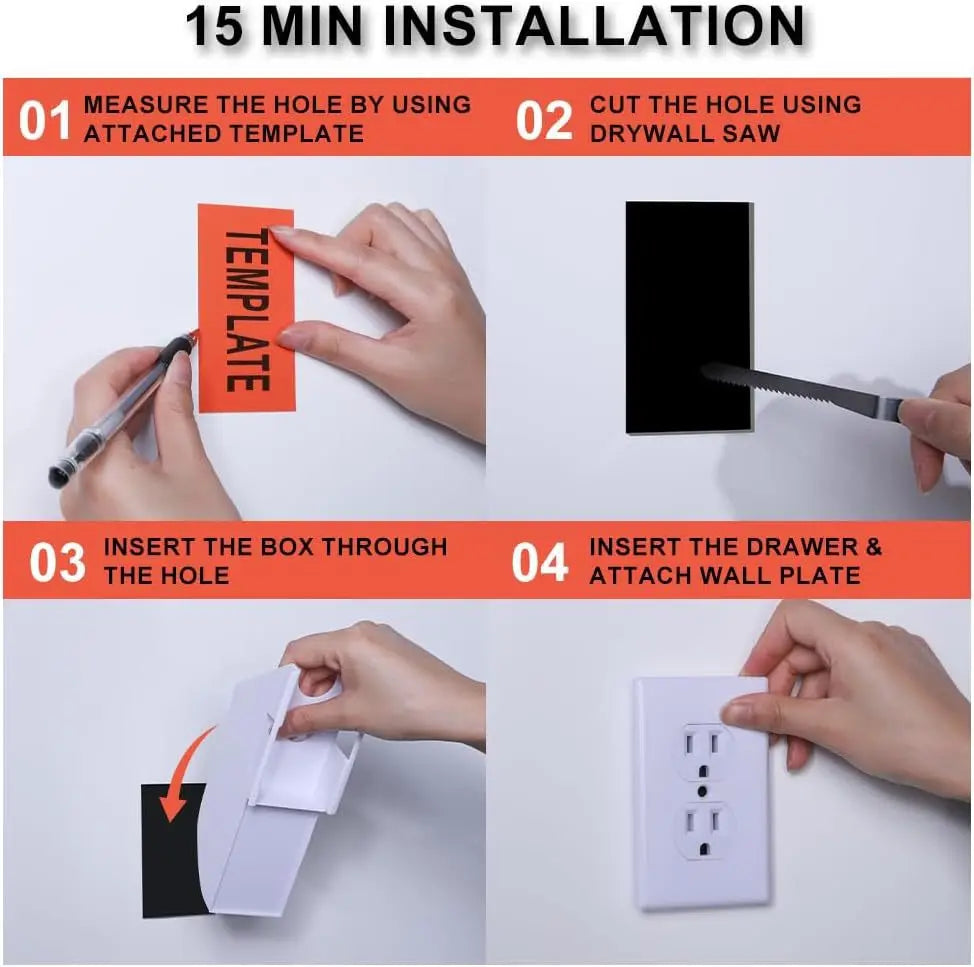 15 MIN INSTALLATION

01 MEASURE THE HOLE BY USING ATTACHED TEMPLATE

TEMPLATE

02 CUT THE HOLE USING DRYWALL SAW

03 INSERT THE BOX THROUGH THE HOLE

04 INSERT THE DRAWER & ATTACH WALL PLATE