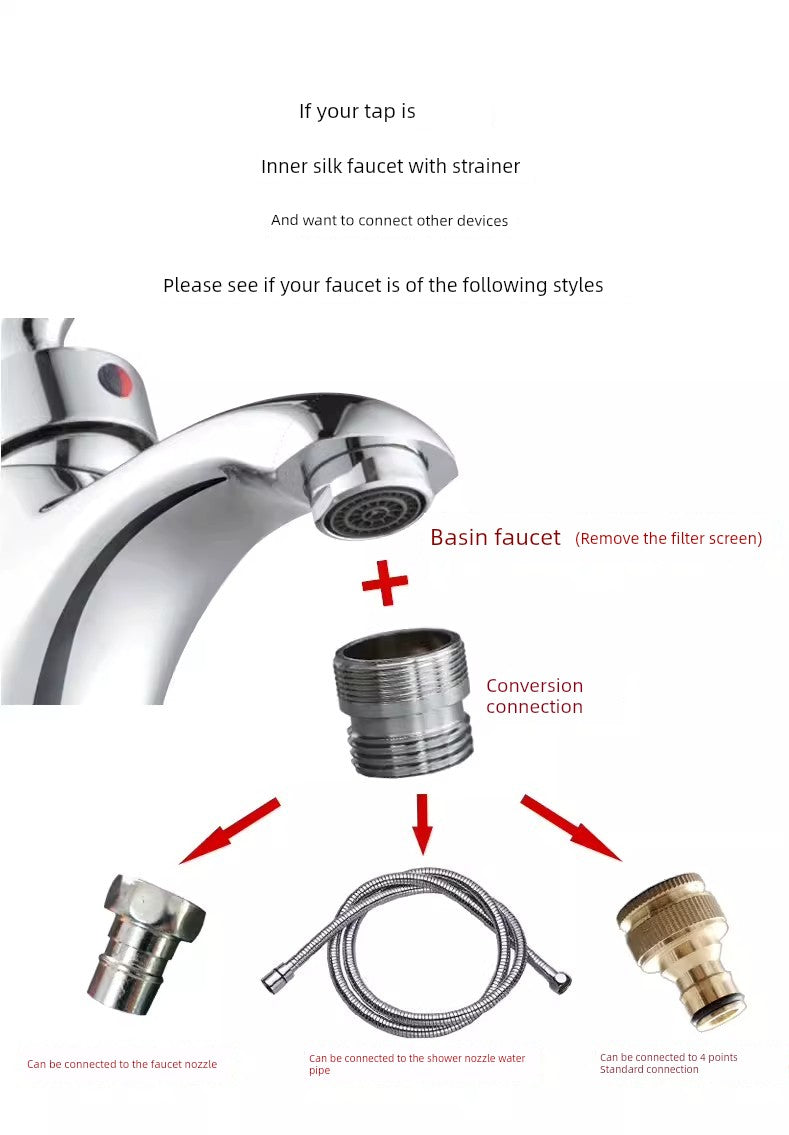 If your tap is

Inner silk faucet with strainer

And want to connect other devices

Please see if your faucet is of the following styles

Basin faucet (Remove the filter screen)

Conversion connection

Can be connected to the faucet nozzle

Can be connected to the shower nozzle water pipe

Can be connected to 4 points Standard connection